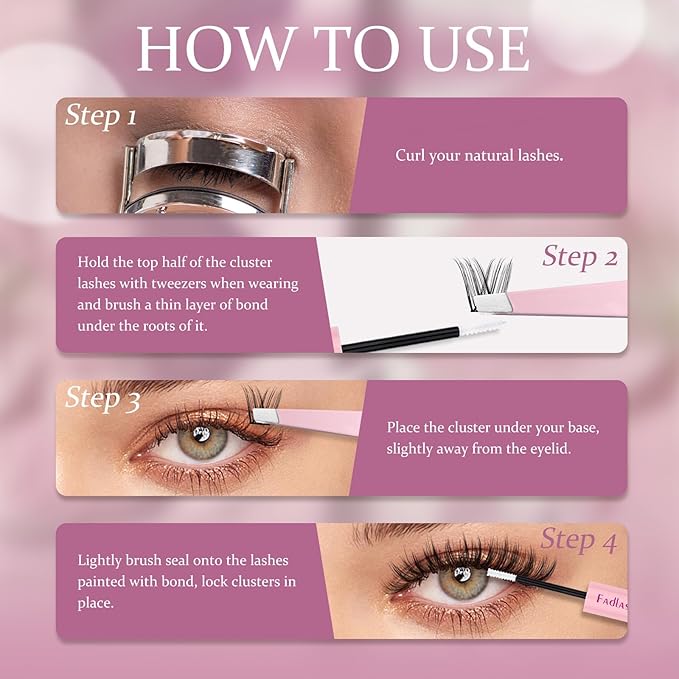 HOW TO USE

Step 1

Curl your natural lashes.

Hold the top half of the cluster lashes with tweezers when wearing and brush a thin layer of bond under the roots of it.

Step 2

Step 3

Place the cluster under your base, slightly away from the eyelid.

Lightly brush seal onto the lashes painted with bond, lock clusters in place.

Step 4

Fadlas