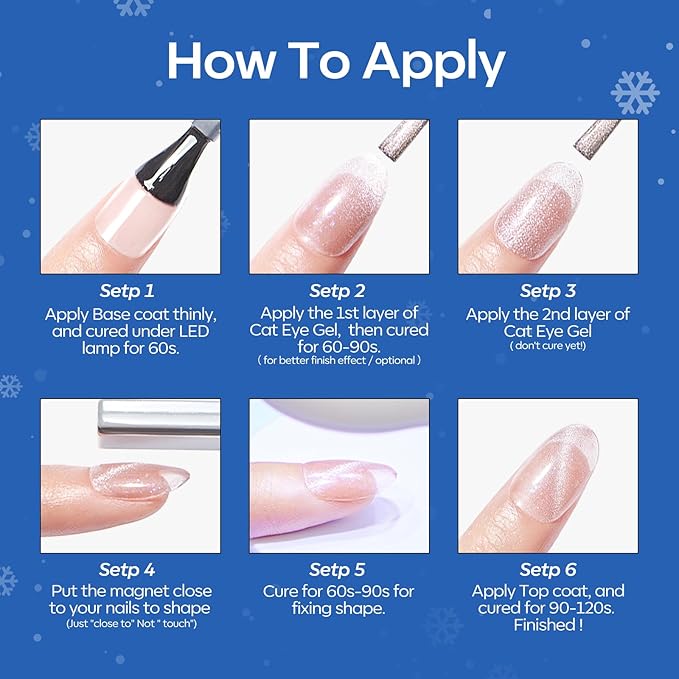 How To Apply

Setp 1
Apply Base coat thinly, and cured under LED lamp for 60s.

Setp 2
Apply the 1st layer of Cat Eye Gel, then cured for 60-90s.
( for better finish effect / optional )

Setp 3
Apply the 2nd layer of Cat Eye Gel
( don't cure yet!)

Setp 4
Put the magnet close to your nails to shape
(Just "close to" Not " touch")

Setp 5
Cure for 60s-90s for fixing shape.

Setp 6
Apply Top coat, and cured for 90-120s. Finished !