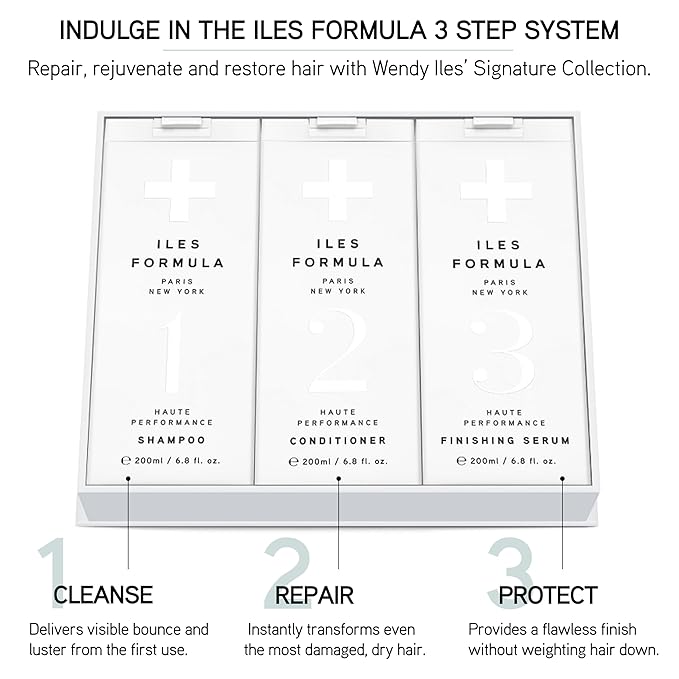 INDULGE IN THE ILES FORMULA 3 STEP SYSTEM

Repair, rejuvenate and restore hair with Wendy Iles' Signature Collection.

ILES FORMULA
PARIS
NEW YORK
1
HAUTE PERFORMANCE
SHAMPOO
℮ 200ml / 6.8 fl. oz.

ILES FORMULA
PARIS
NEW YORK
2
HAUTE PERFORMANCE
CONDITIONER
℮ 200ml / 6.8 fl. oz.

ILES FORMULA
PARIS
NEW YORK
3
HAUTE PERFORMANCE
FINISHING SERUM
℮ 200ml / 6.8 fl. oz.

1
CLEANSE
Delivers visible bounce and luster from the first use.

2
REPAIR
Instantly transforms even the most damaged, dry hair.

3
PROTECT
Provides a flawless finish without weighting hair down.