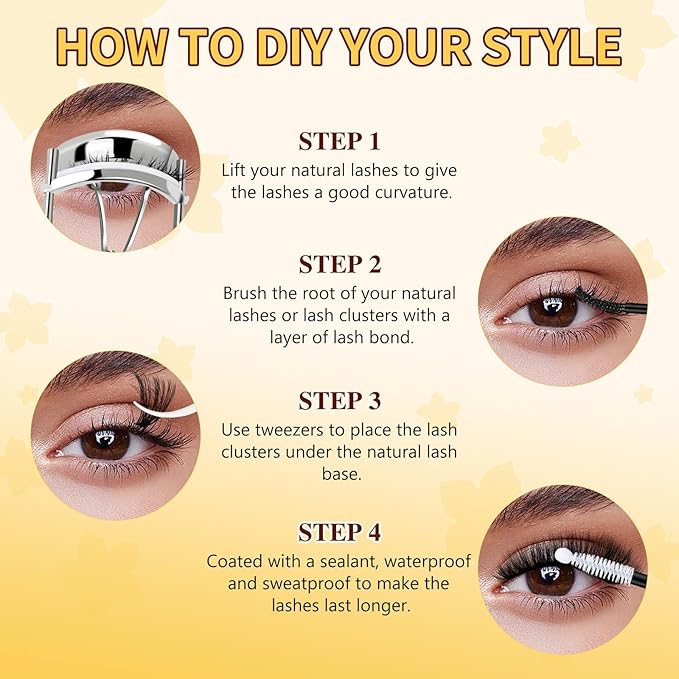 HOW TO DIY YOUR STYLE

STEP 1
Lift your natural lashes to give the lashes a good curvature.

STEP 2
Brush the root of your natural lashes or lash clusters with a layer of lash bond.

STEP 3
Use tweezers to place the lash clusters under the natural lash base.

STEP 4
Coated with a sealant, waterproof and sweatproof to make the lashes last longer.