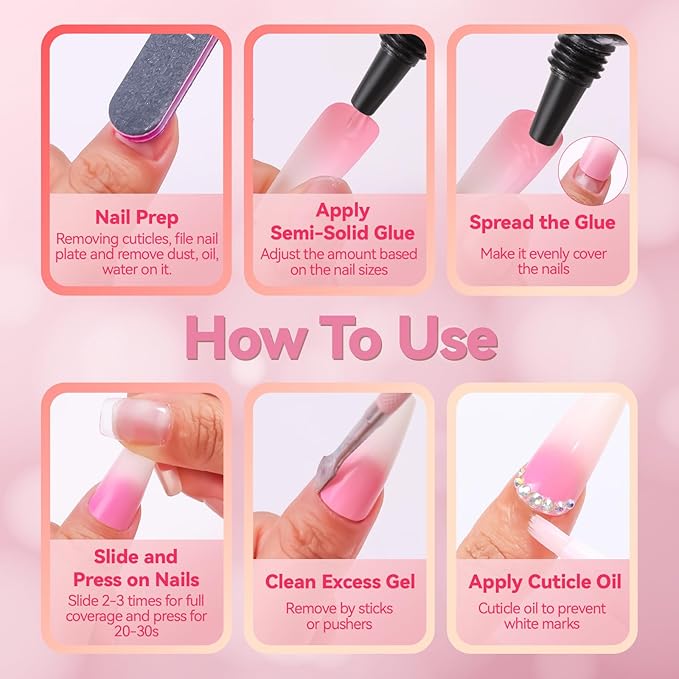 Nail Prep
Removing cuticles, file nail plate and remove dust, oil, water on it.

Apply Semi-Solid Glue
Adjust the amount based on the nail sizes

Spread the Glue
Make it evenly cover the nails

How To Use

Slide and Press on Nails
Slide 2-3 times for full coverage and press for 20-30s

Clean Excess Gel
Remove by sticks or pushers

Apply Cuticle Oil
Cuticle oil to prevent white marks