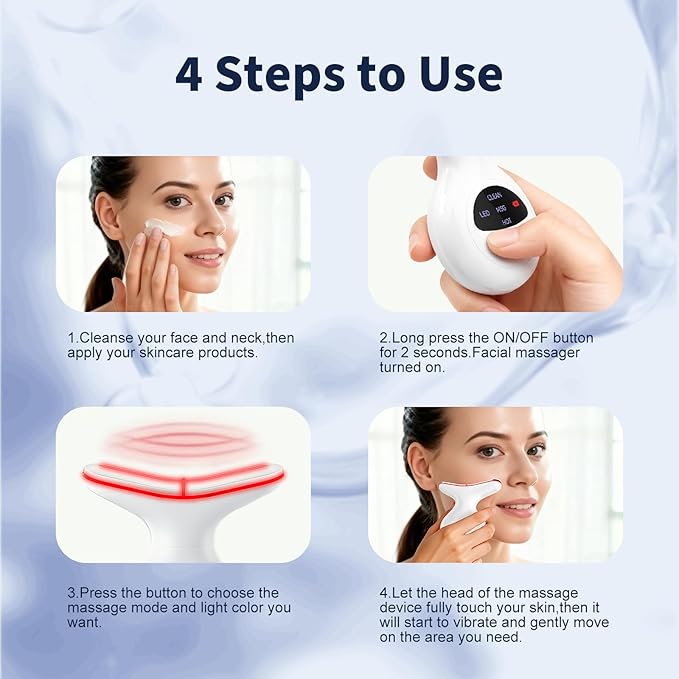 4 Steps to Use

CLEAN
LED MSG
HOT

1.Cleanse your face and neck,then apply your skincare products.

2.Long press the ON/OFF button for 2 seconds.Facial massager turned on.

3.Press the button to choose the massage mode and light color you want.

4.Let the head of the massage device fully touch your skin,then it will start to vibrate and gently move on the area you need.