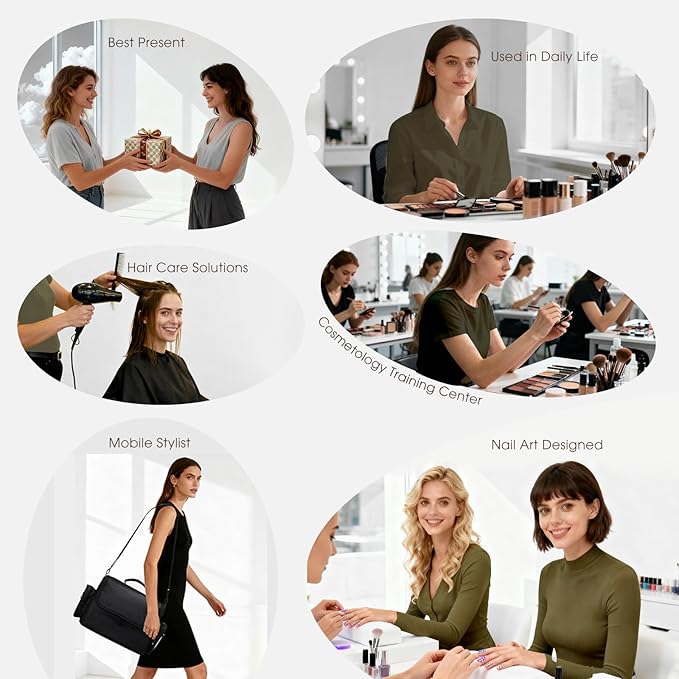 Best Present

Used in Daily Life

Hair Care Solutions

Cosmetology Training Center

Mobile Stylist

Nail Art Designed