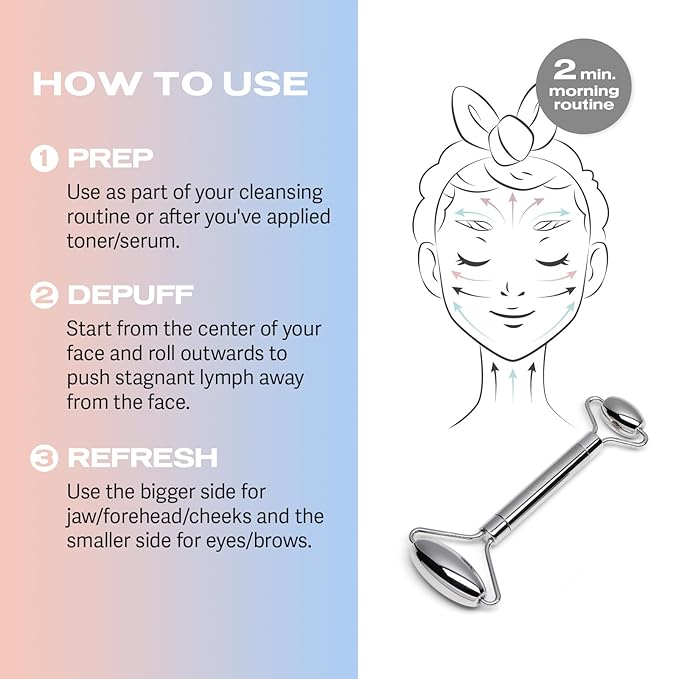 HOW TO USE

1 PREP
Use as part of your cleansing routine or after you've applied toner/serum.

2 DEPUFF
Start from the center of your face and roll outwards to push stagnant lymph away from the face.

3 REFRESH
Use the bigger side for jaw/forehead/cheeks and the smaller side for eyes/brows.

2 min. morning routine