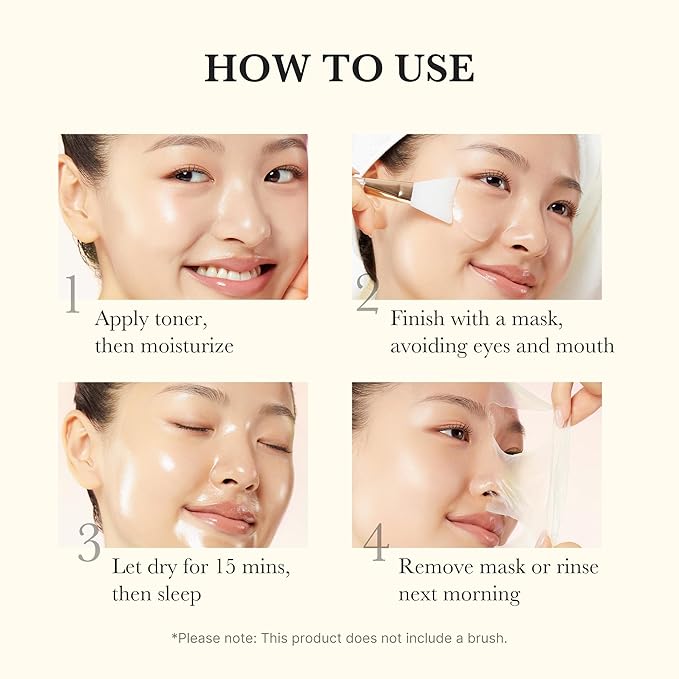 HOW TO USE

1
Apply toner, then moisturize

2
Finish with a mask, avoiding eyes and mouth

3
Let dry for 15 mins, then sleep

4
Remove mask or rinse next morning

*Please note: This product does not include a brush.