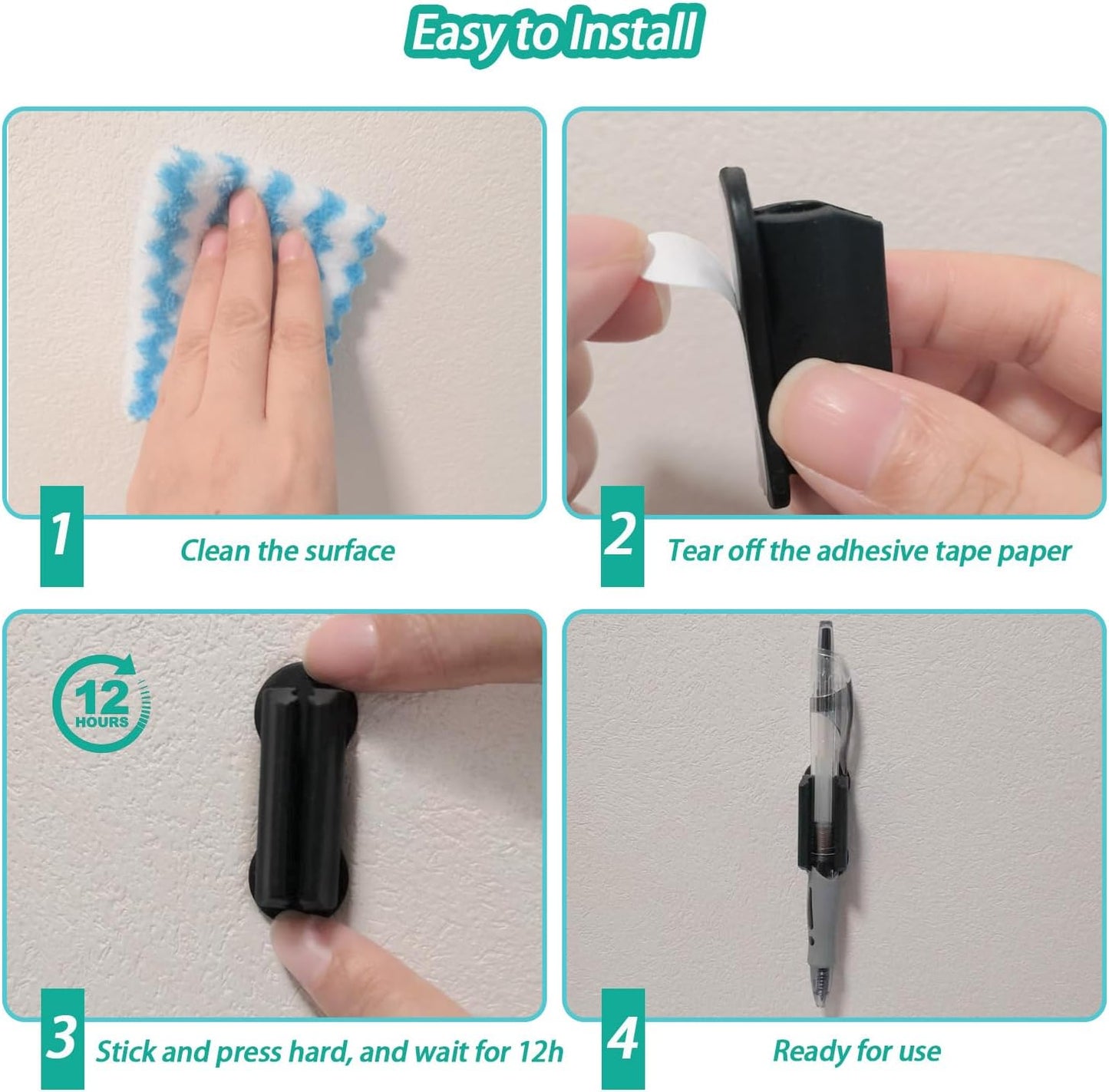 Easy to Install

1 Clean the surface

2 Tear off the adhesive tape paper

12 HOURS

3 Stick and press hard, and wait for 12h

4 Ready for use