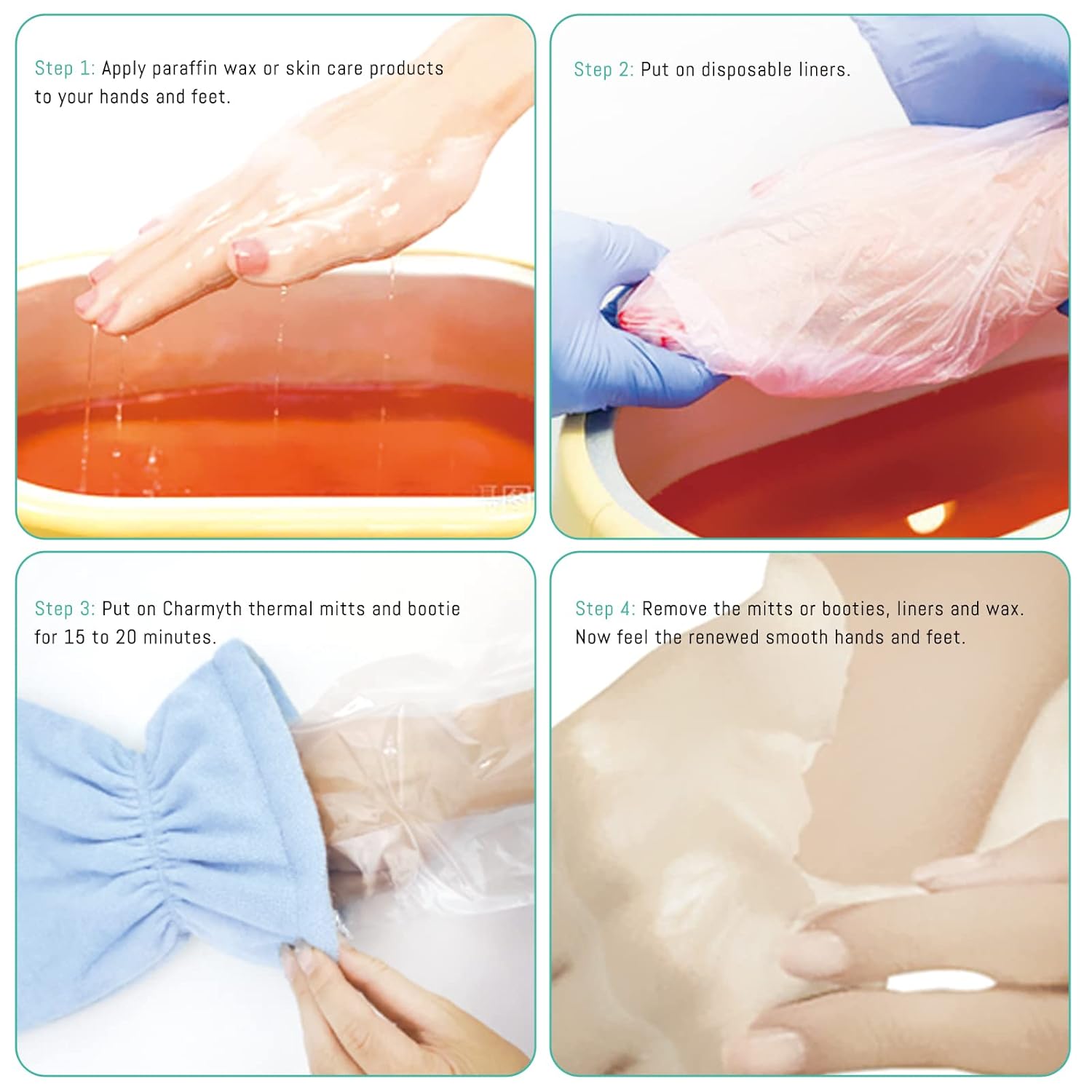 Step 1: Apply paraffin wax or skin care products to your hands and feet.

Step 2: Put on disposable liners.

Step 3: Put on Charmyth thermal mitts and bootie for 15 to 20 minutes.

Step 4: Remove the mitts or booties, liners and wax. Now feel the renewed smooth hands and feet.