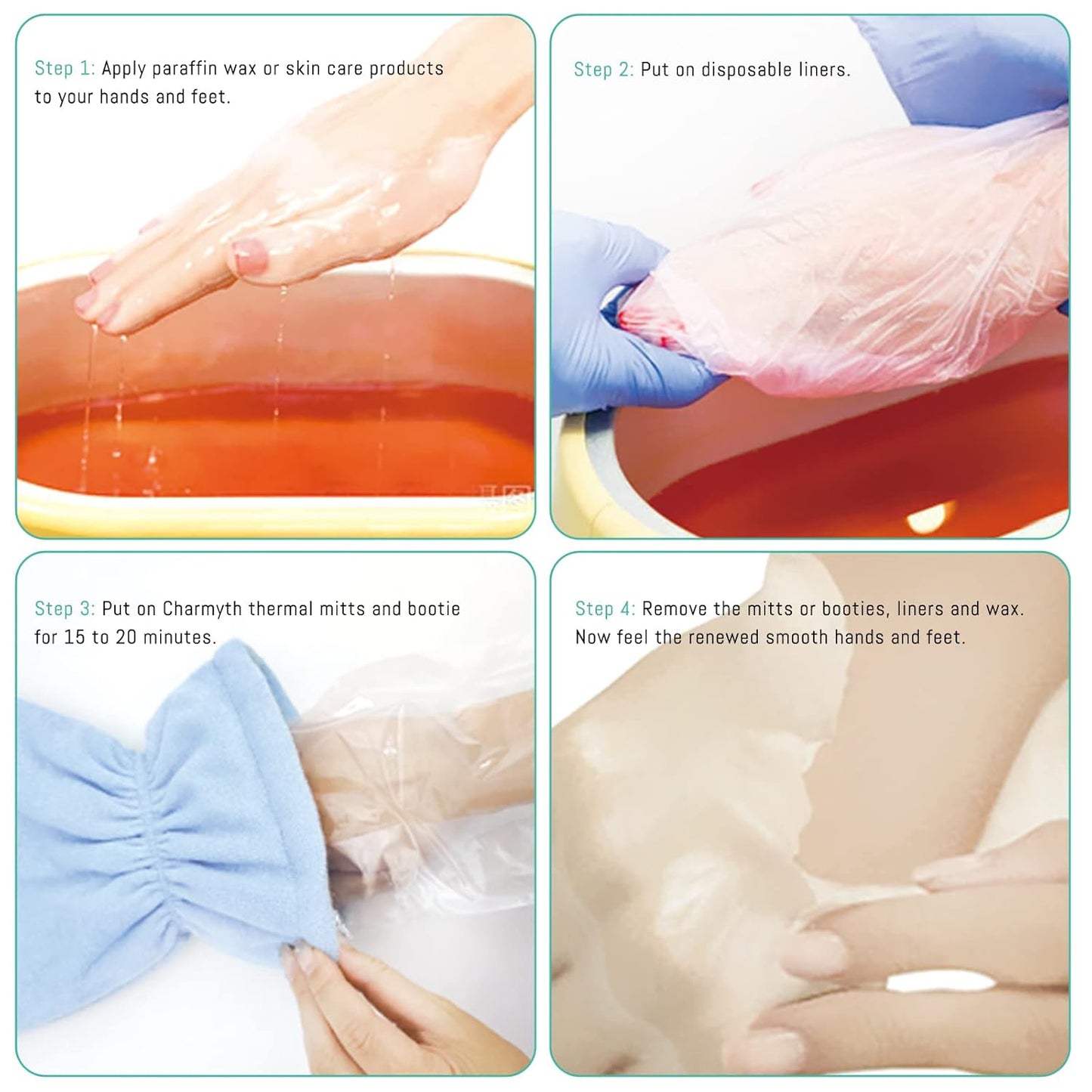 Step 1: Apply paraffin wax or skin care products to your hands and feet.

Step 2: Put on disposable liners.

Step 3: Put on Charmyth thermal mitts and bootie for 15 to 20 minutes.

Step 4: Remove the mitts or booties, liners and wax. Now feel the renewed smooth hands and feet.