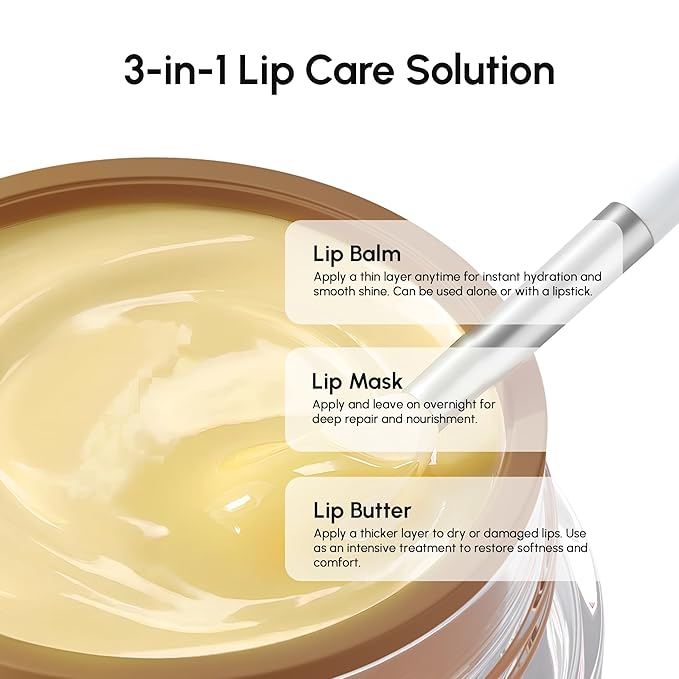 3-in-1 Lip Care Solution

Lip Balm
Apply a thin layer anytime for instant hydration and smooth shine. Can be used alone or with a lipstick.

Lip Mask
Apply and leave on overnight for deep repair and nourishment.

Lip Butter
Apply a thicker layer to dry or damaged lips. Use as an intensive treatment to restore softness and comfort.