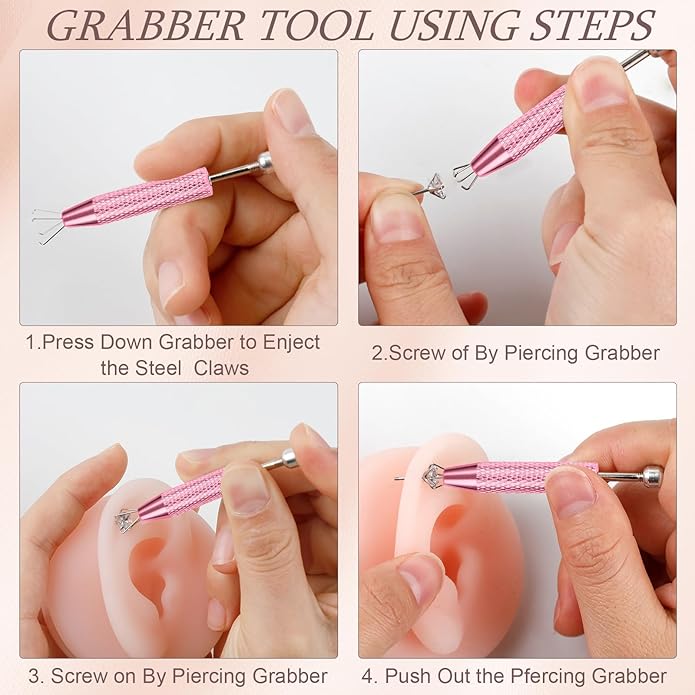 GRABBER TOOL USING STEPS

1.Press Down Grabber to Enject the Steel Claws

2.Screw of By Piercing Grabber

3. Screw on By Piercing Grabber

4. Push Out the Pfercing Grabber