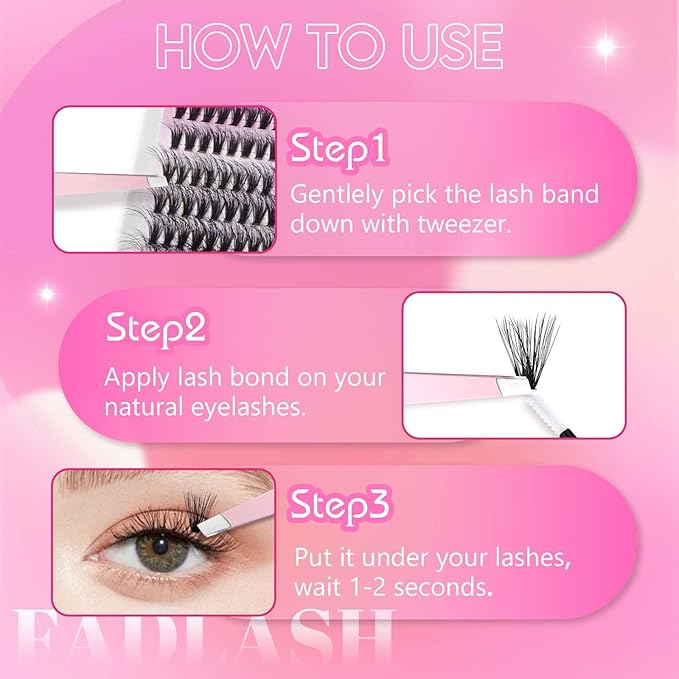 HOW TO USE

Step1
Gentlely pick the lash band down with tweezer.

Step2
Apply lash bond on your natural eyelashes.

Step3
Put it under your lashes, wait 1-2 seconds.

FADLASH