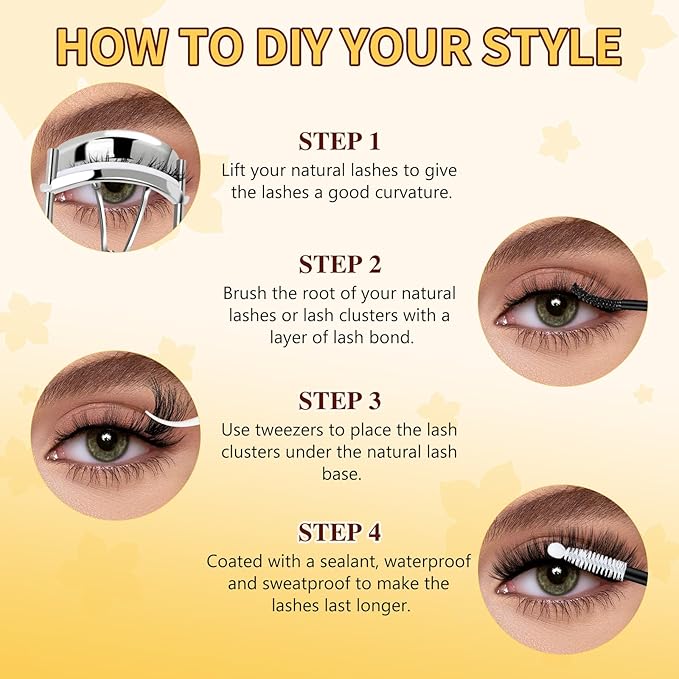 HOW TO DIY YOUR STYLE

STEP 1
Lift your natural lashes to give the lashes a good curvature.

STEP 2
Brush the root of your natural lashes or lash clusters with a layer of lash bond.

STEP 3
Use tweezers to place the lash clusters under the natural lash base.

STEP 4
Coated with a sealant, waterproof and sweatproof to make the lashes last longer.