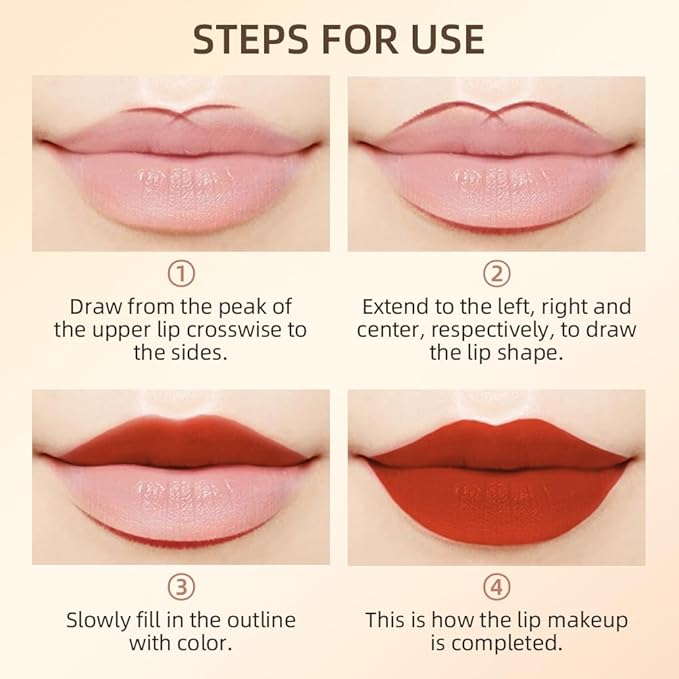 STEPS FOR USE

①
Draw from the peak of the upper lip crosswise to the sides.

②
Extend to the left, right and center, respectively, to draw the lip shape.

③
Slowly fill in the outline with color.

④
This is how the lip makeup is completed.