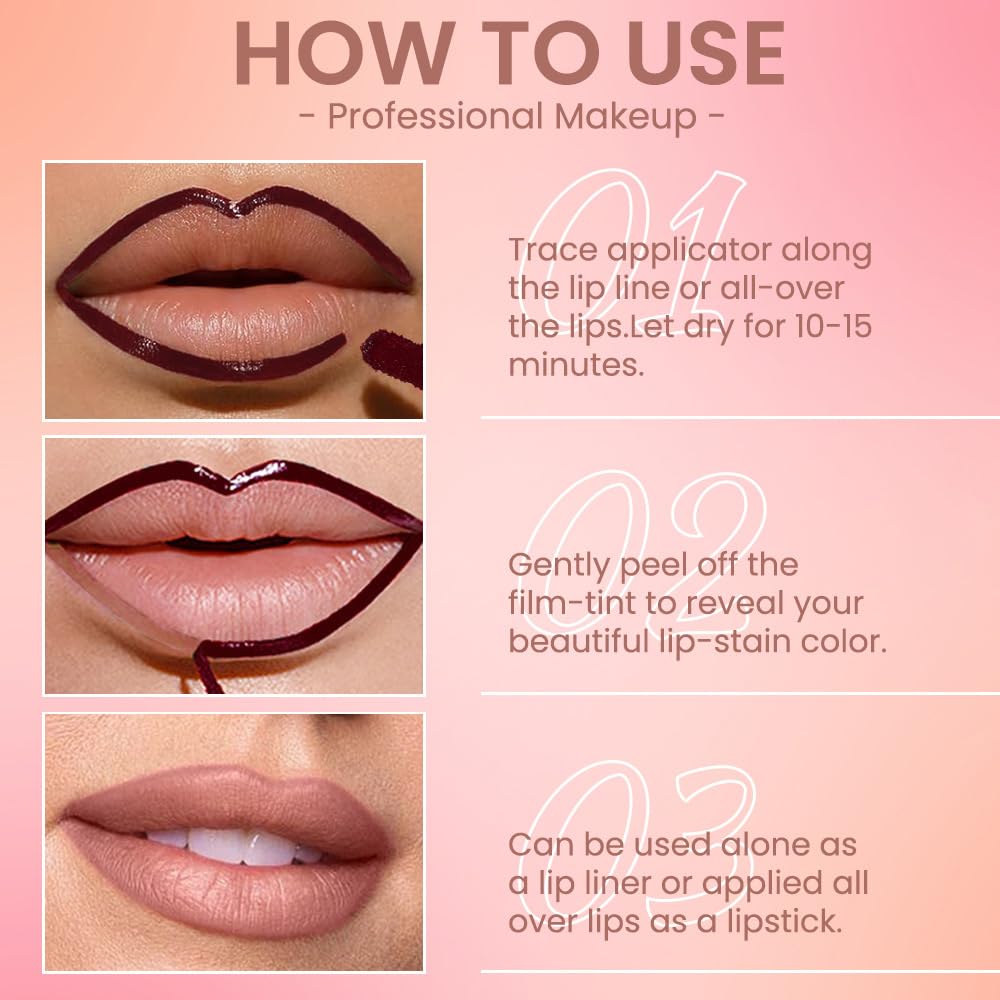 HOW TO USE
- Professional Makeup -

01
Trace applicator along the lip line or all-over the lips.Let dry for 10-15 minutes.

02
Gently peel off the film-tint to reveal your beautiful lip-stain color.

03
Can be used alone as a lip liner or applied all over lips as a lipstick.