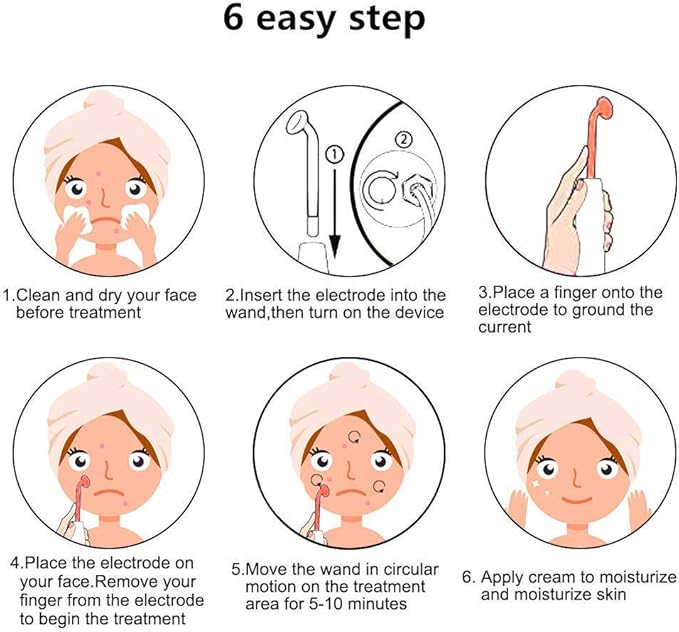 6 easy step

①

②

1.Clean and dry your face before treatment

2.Insert the electrode into the wand,then turn on the device

3.Place a finger onto the electrode to ground the current

4.Place the electrode on your face.Remove your finger from the electrode to begin the treatment

5.Move the wand in circular motion on the treatment area for 5-10 minutes

6. Apply cream to moisturize and moisturize skin