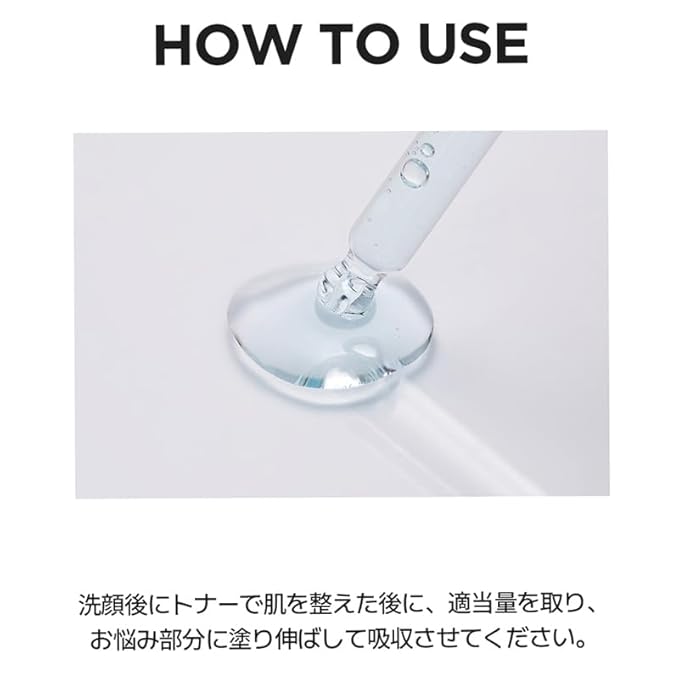 HOW TO USE

洗顔後にトナーで肌を整えた後に、適当量を取り、お悩み部分に塗り伸ばして吸収させてください。