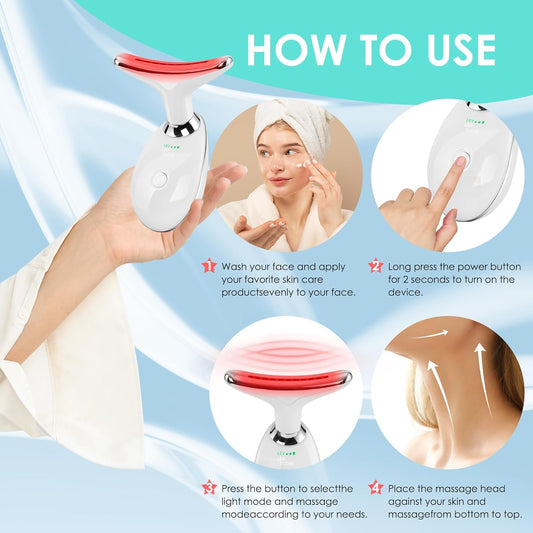 HOW TO USE

1 Wash your face and apply your favorite skin care productsevenly to your face.

2 Long press the power button for 2 seconds to turn on the device.

3 Press the button to selectthe light mode and massage modeaccording to your needs.

4 Place the massage head against your skin and massagefrom bottom to top.