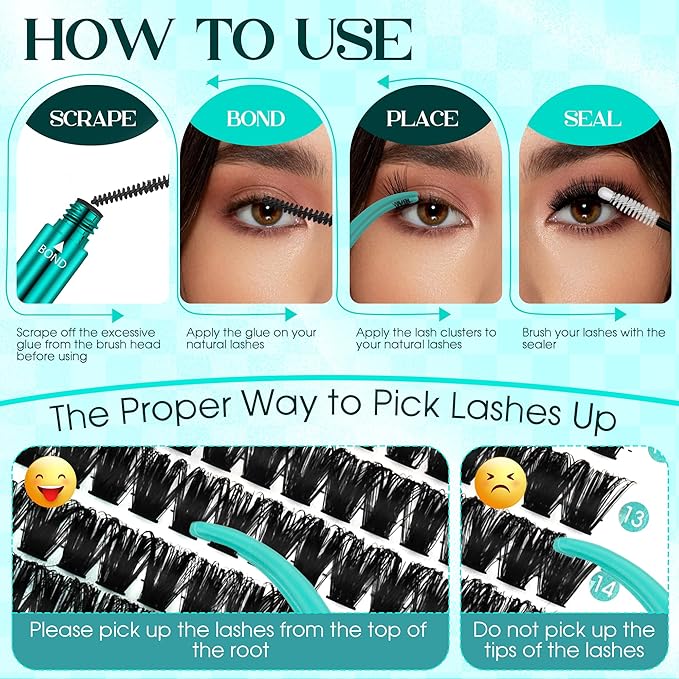 HOW TO USE

SCRAPE

BOND

Scrape off the excessive glue from the brush head before using

BOND

Apply the glue on your natural lashes

PLACE

Apply the lash clusters to your natural lashes

SEAL

Brush your lashes with the sealer

The Proper Way to Pick Lashes Up

Please pick up the lashes from the top of the root

13

14

Do not pick up the tips of the lashes