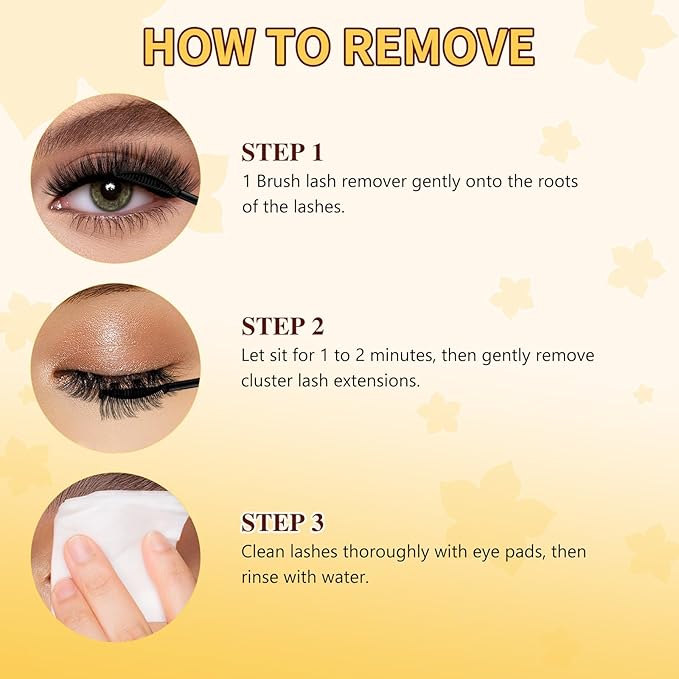 HOW TO REMOVE

STEP 1
1 Brush lash remover gently onto the roots of the lashes.

STEP 2
Let sit for 1 to 2 minutes, then gently remove cluster lash extensions.

STEP 3
Clean lashes thoroughly with eye pads, then rinse with water.