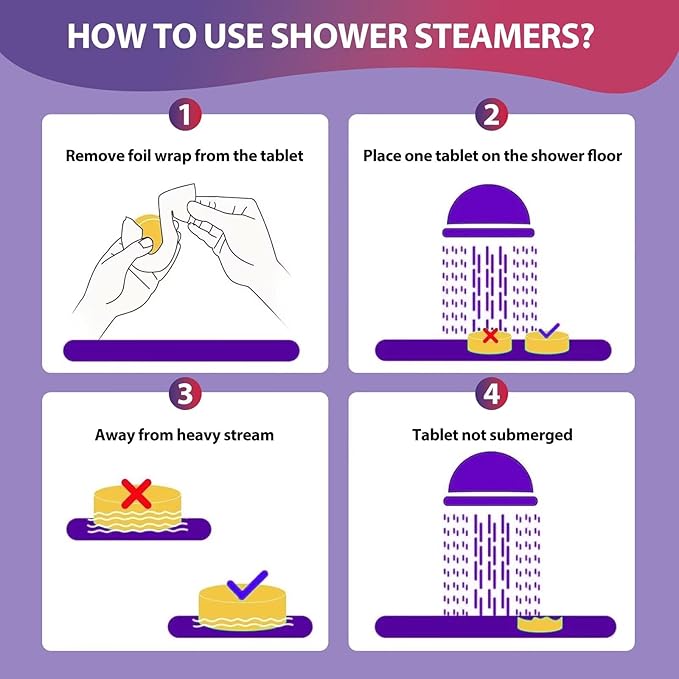 HOW TO USE SHOWER STEAMERS?

1

Remove foil wrap from the tablet

2

Place one tablet on the shower floor

3

Away from heavy stream

4

Tablet not submerged