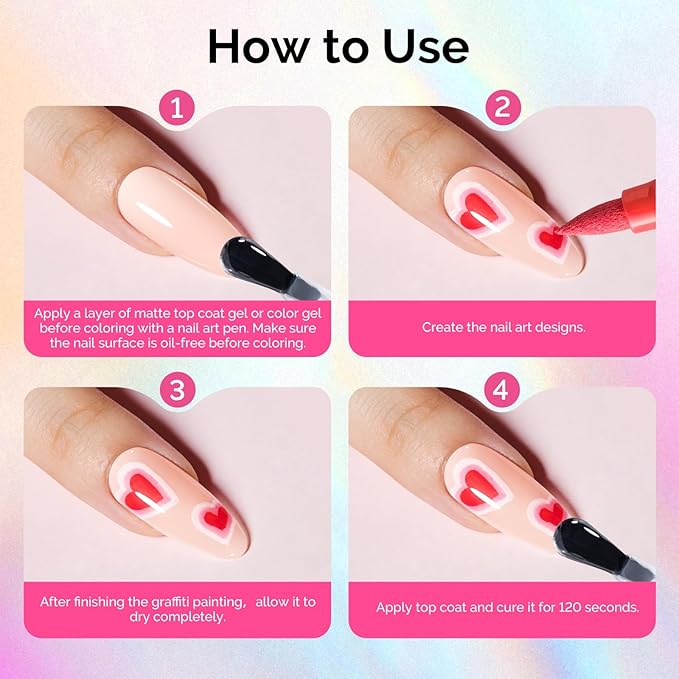 How to Use

1

Apply a layer of matte top coat gel or color gel before coloring with a nail art pen. Make sure the nail surface is oil-free before coloring.

2

Create the nail art designs.

3

After finishing the graffiti painting， allow it to dry completely.

4

Apply top coat and cure it for 120 seconds.