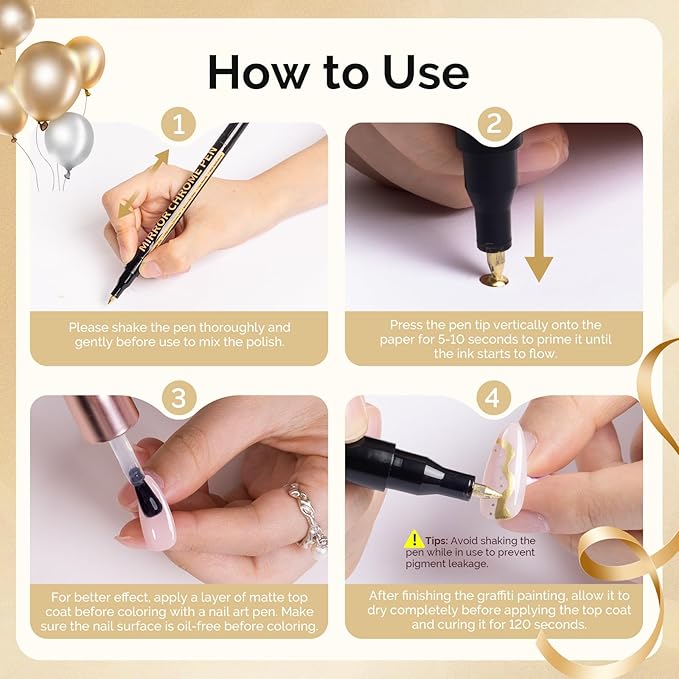 How to Use

1

MIRROR CHROME PEN

Please shake the pen thoroughly and gently before use to mix the polish.

2

Press the pen tip vertically onto the paper for 5-10 seconds to prime it until the ink starts to flow.

3

For better effect, apply a layer of matte top coat before coloring with a nail art pen. Make sure the nail surface is oil-free before coloring.

4

Tips: Avoid shaking the pen while in use to prevent pigment leakage.

After finishing the graffiti painting, allow it to dry completely before applying the top coat and curing it for 120 seconds.