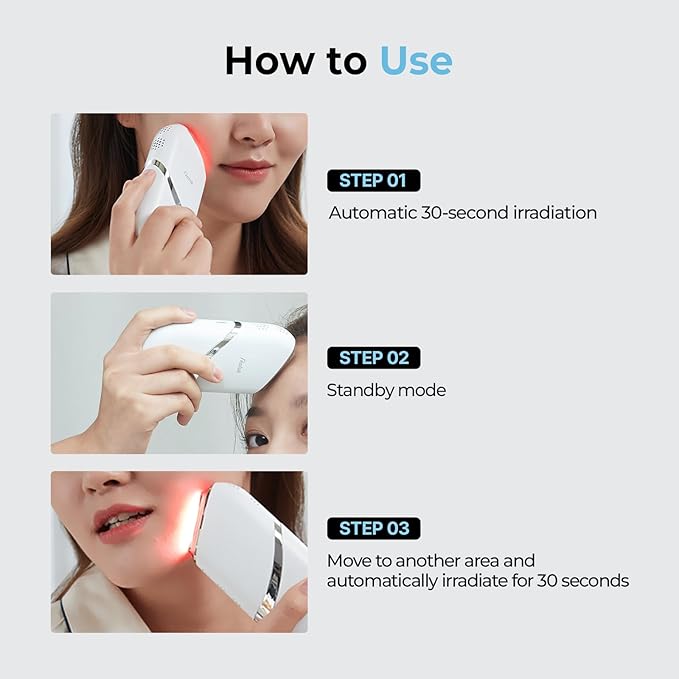 How to Use

STEP 01
Automatic 30-second irradiation

STEP 02
Standby mode

STEP 03
Move to another area and automatically irradiate for 30 seconds