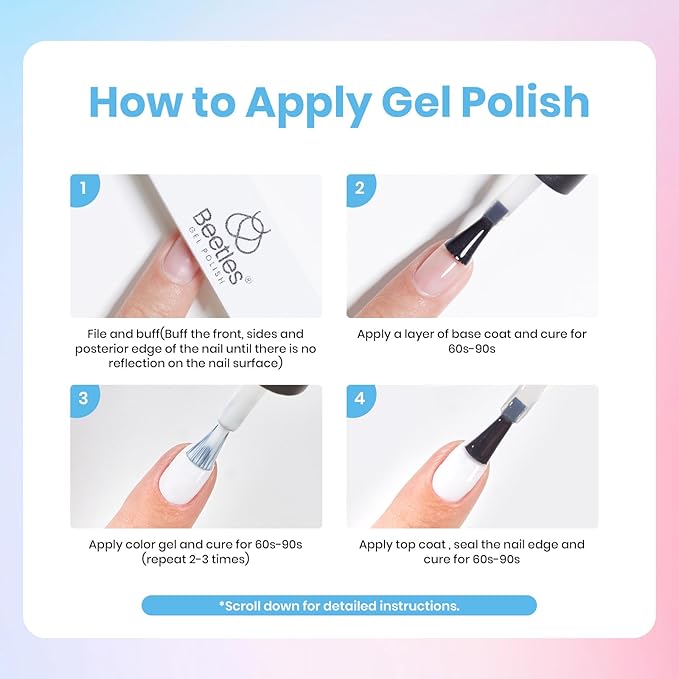 How to Apply Gel Polish

1

Beetles®
GEL POLISH

File and buff(Buff the front, sides and posterior edge of the nail until there is no reflection on the nail surface)

2

Apply a layer of base coat and cure for 60s-90s

3

Apply color gel and cure for 60s-90s (repeat 2-3 times)

4

Apply top coat , seal the nail edge and cure for 60s-90s

*Scroll down for detailed instructions.