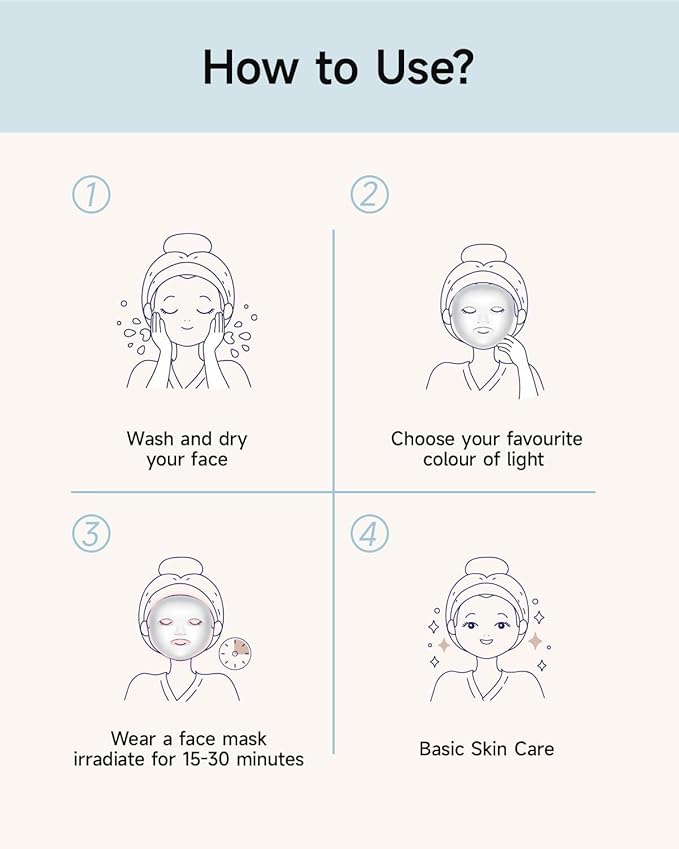 How to Use?

①

Wash and dry your face

②

Choose your favourite colour of light

③

Wear a face mask irradiate for 15-30 minutes

④

Basic Skin Care