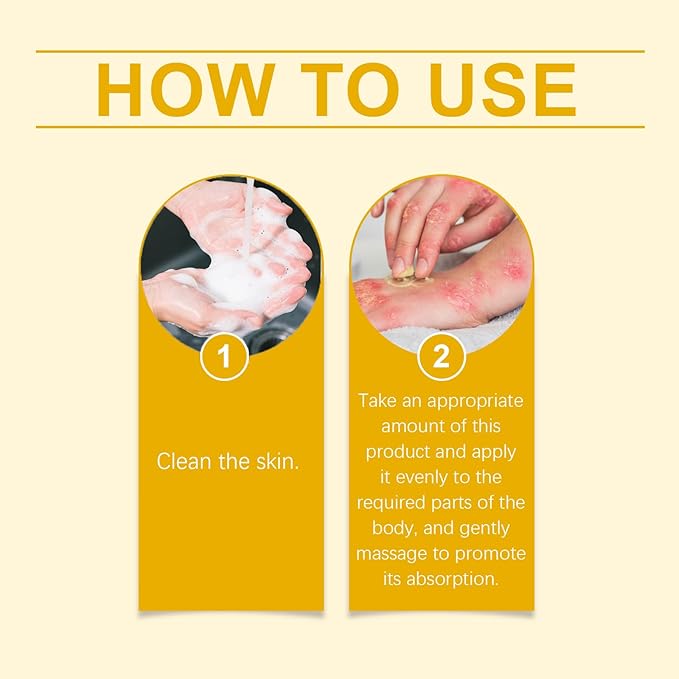 HOW TO USE

1

Clean the skin.

2

Take an appropriate amount of this product and apply it evenly to the required parts of the body, and gently massage to promote its absorption.